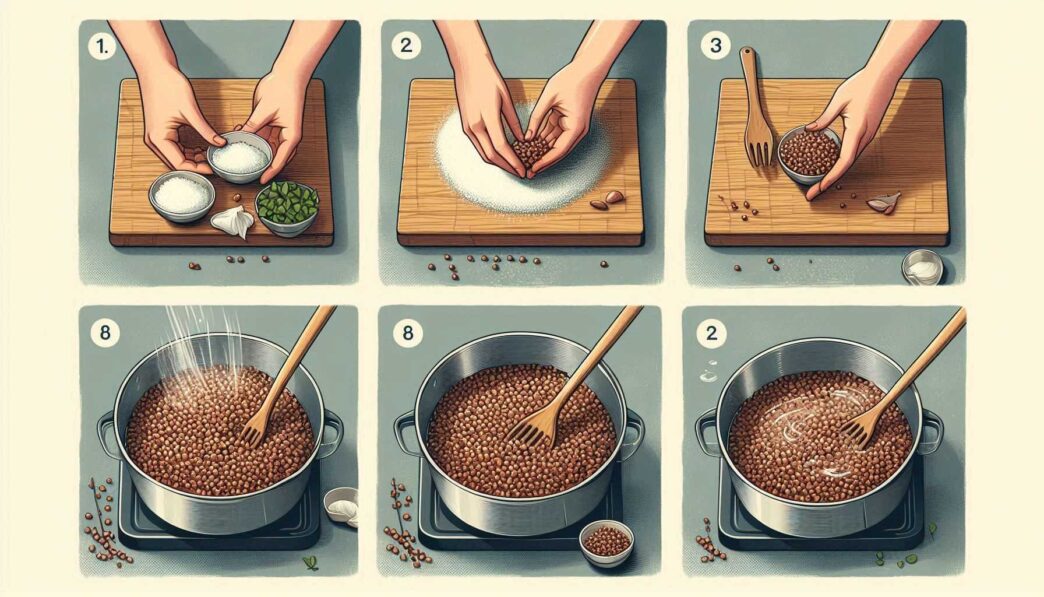 1.

2

3

8

8

2