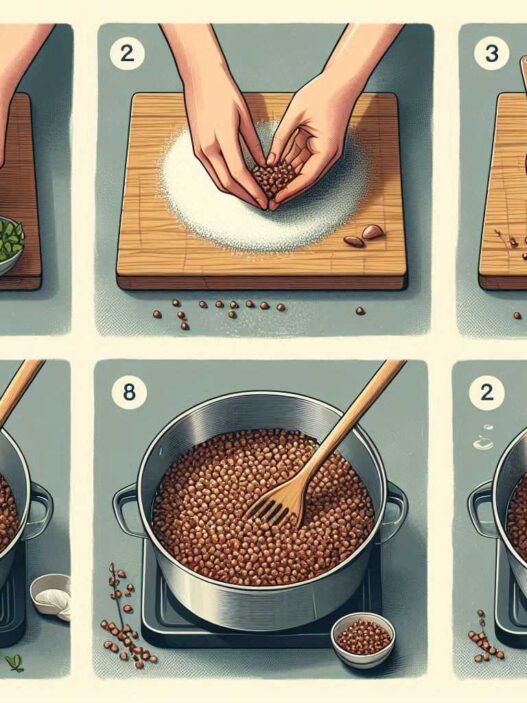 2

3

8

2